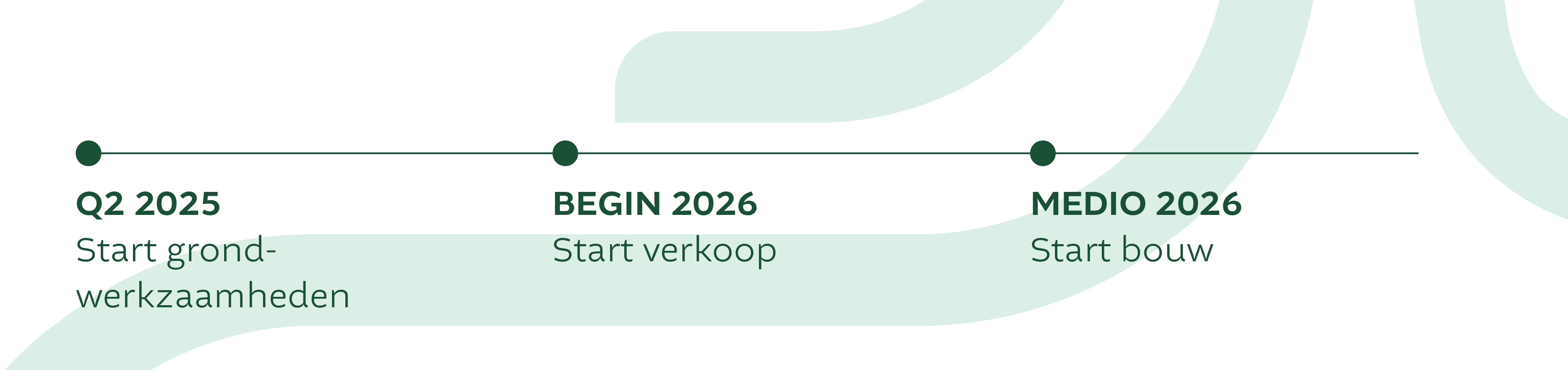 Q2 2025
Start grondwerkzaamheden

BEGIN 2026
Start verkoop

MEDIO 2026
Start bouw